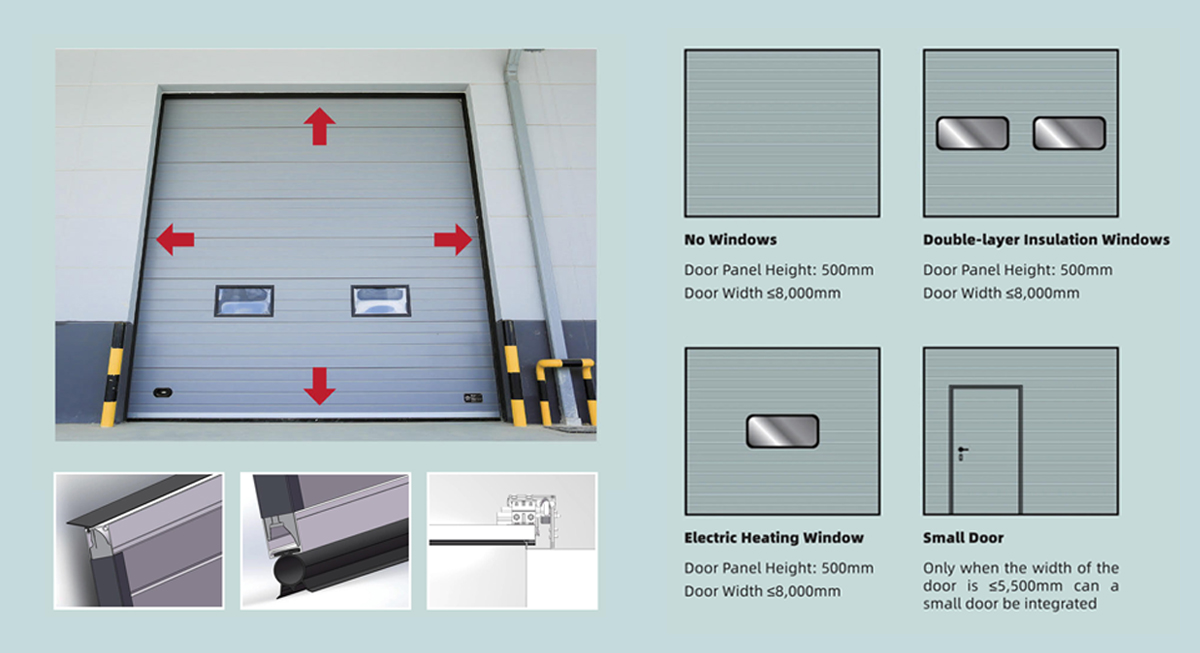 No Windows

Door Panel Height: 500mm
Door Width ≤8,000mm

Double-layer Insulation Windows

Door Panel Height: 500mm
Door Width ≤8,000mm

Electric Heating Window

Door Panel Height: 500mm
Door Width ≤8,000mm

Small Door

Only when the width of the door is ≤5,500mm can a small door be integrated